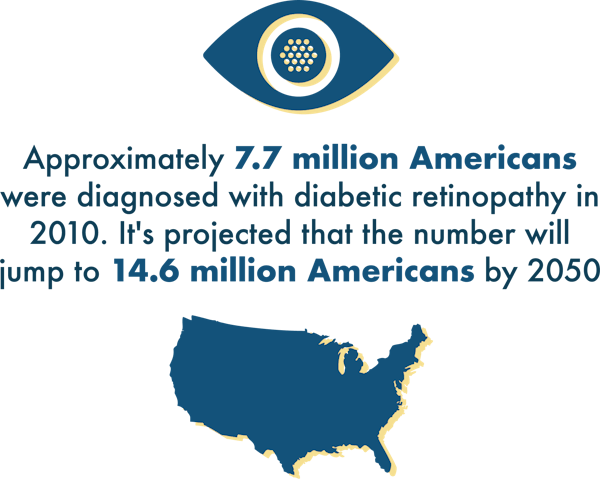 Approximately 7.7 million Americans were diagnosed with diabetic retinopathy in 2010. It's projected that the number will jump to 14.6 million Americans by 2050