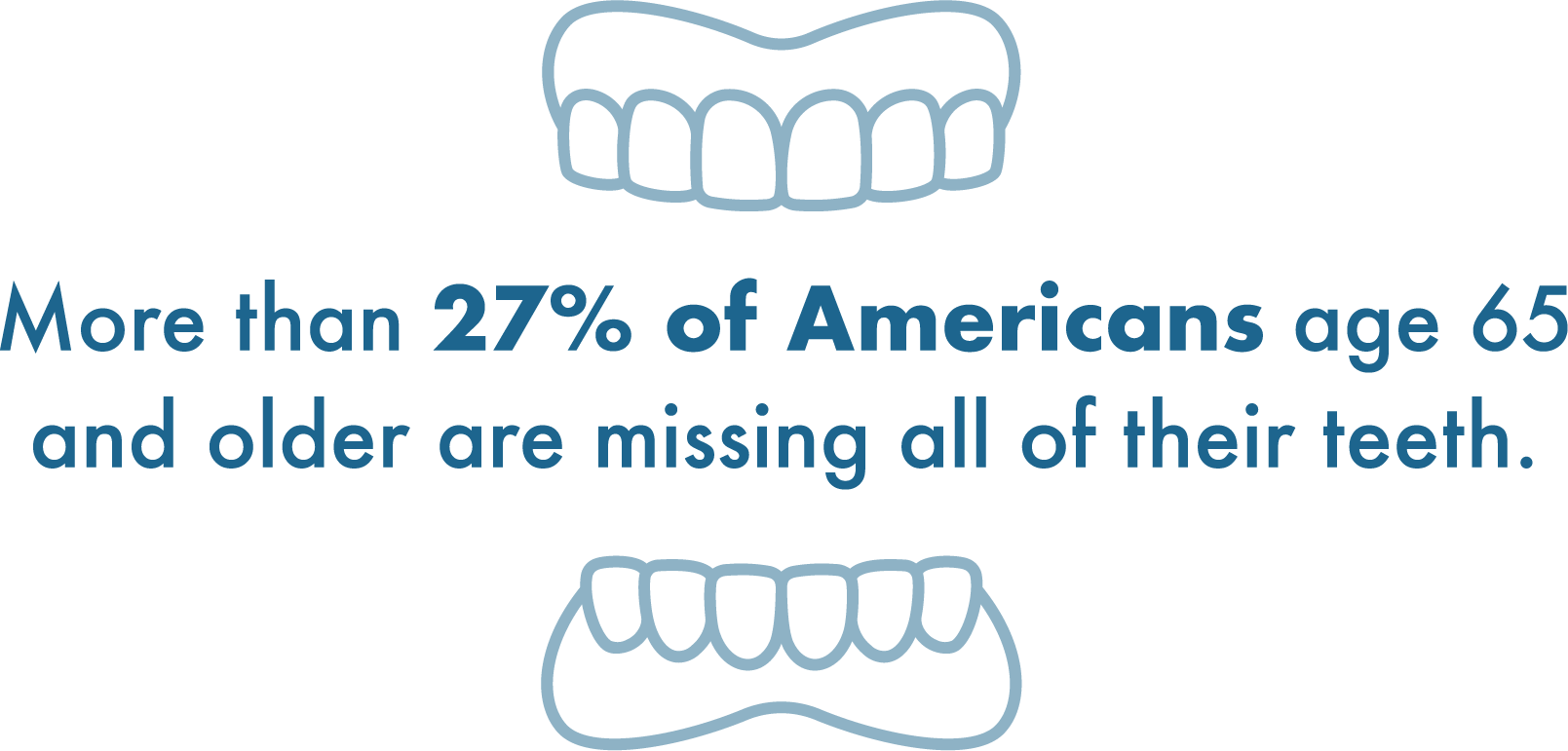 More than 27% of Americans age 65 and older are missing all of their teeth.