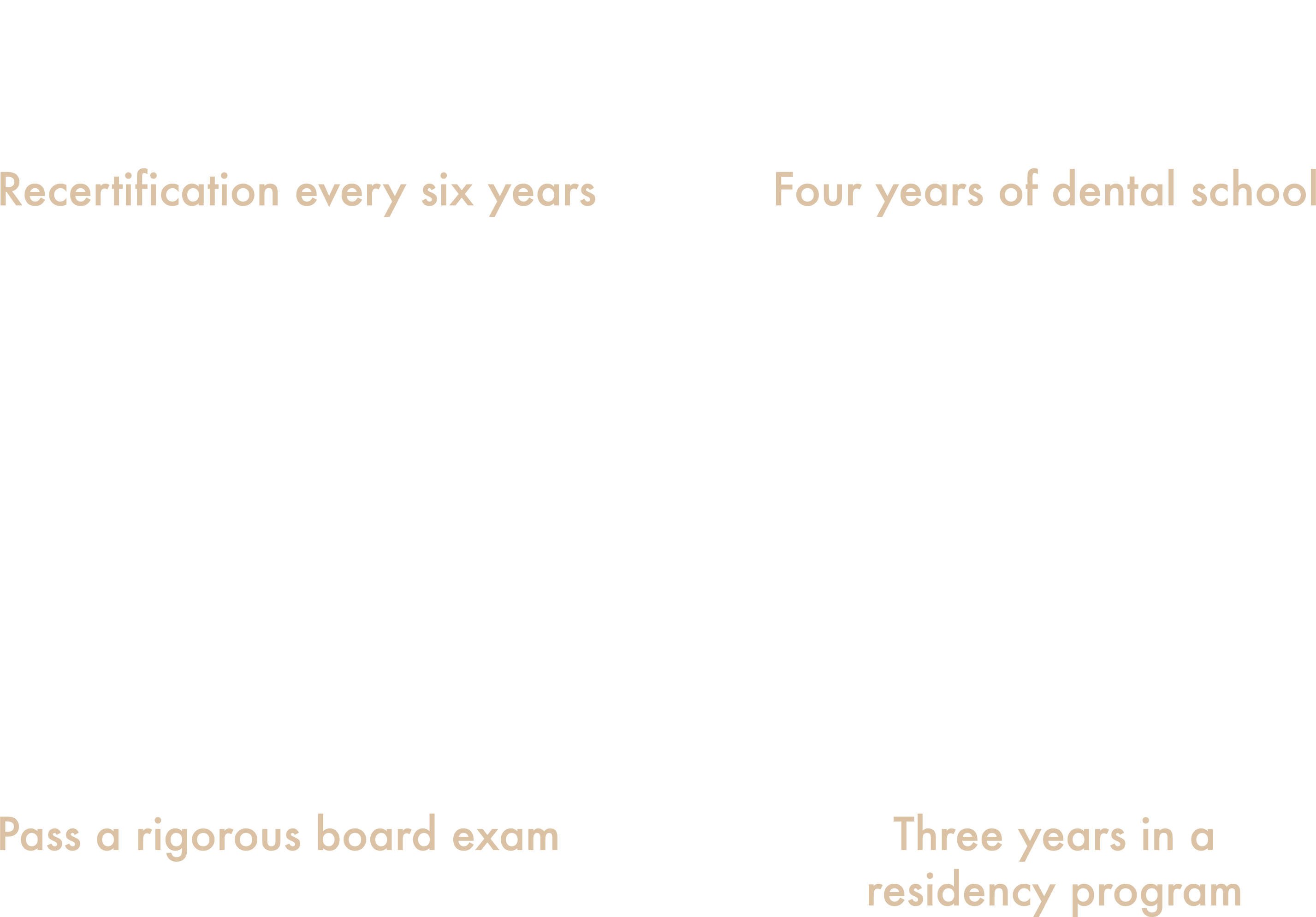 Recertification every six years

Four years of dental school

Pass a rigorous board exam

Three years in a residency program