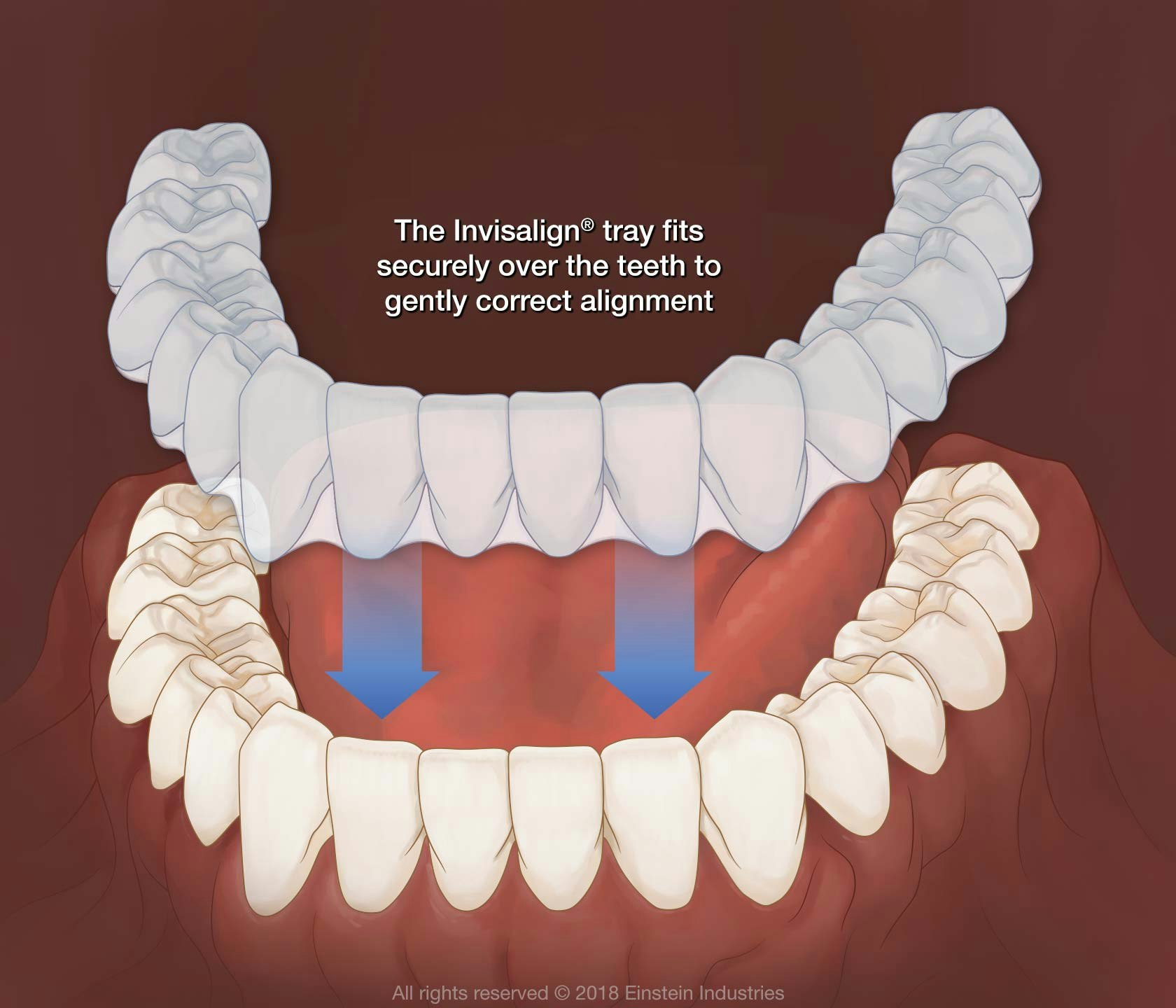 The Invisalign® tray fits securely over the teeth to gently correct alignment

All rights reserved © 2018 Einstein Industries