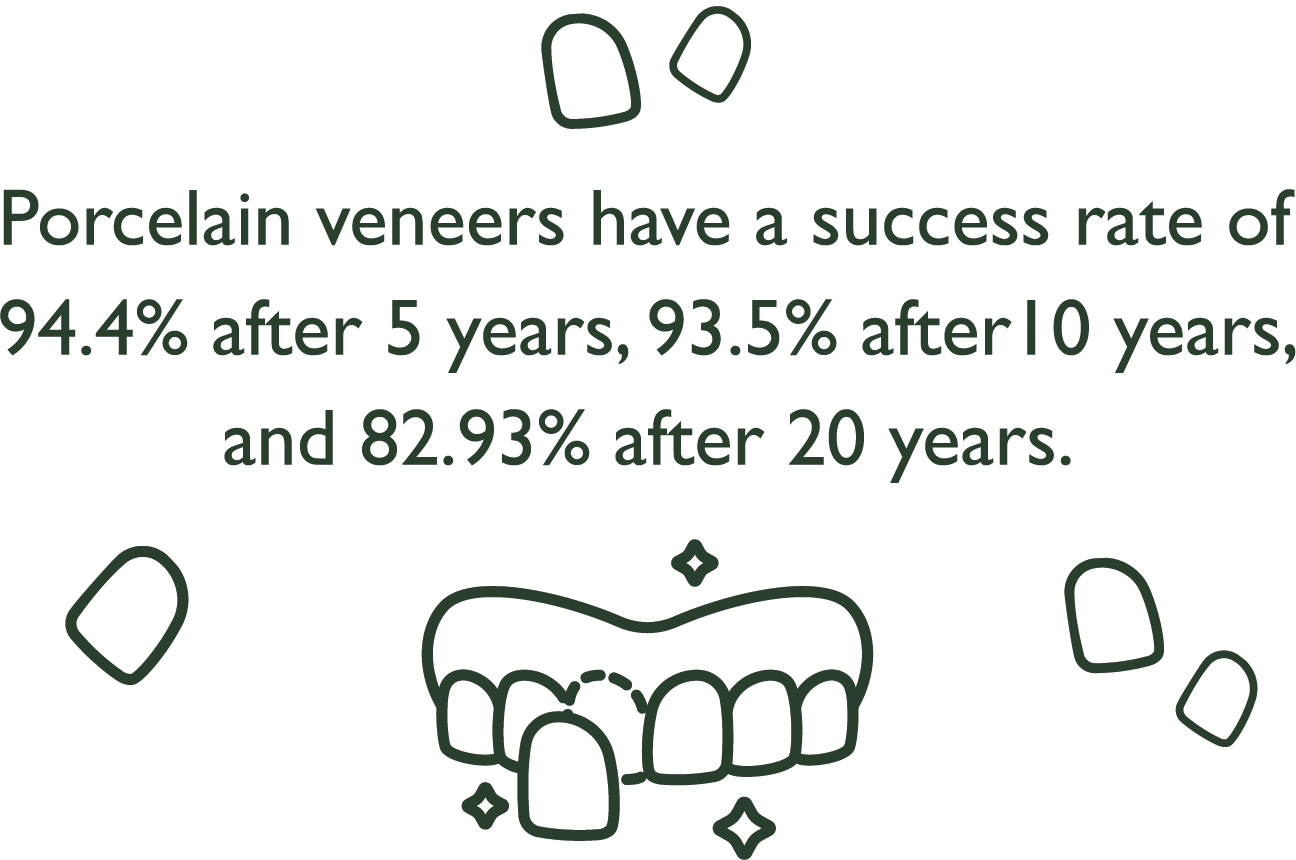 Porcelain veneers have a success rate of 94.4% after 5 years, 93.5% after10 years, and 82.93% after 20 years.