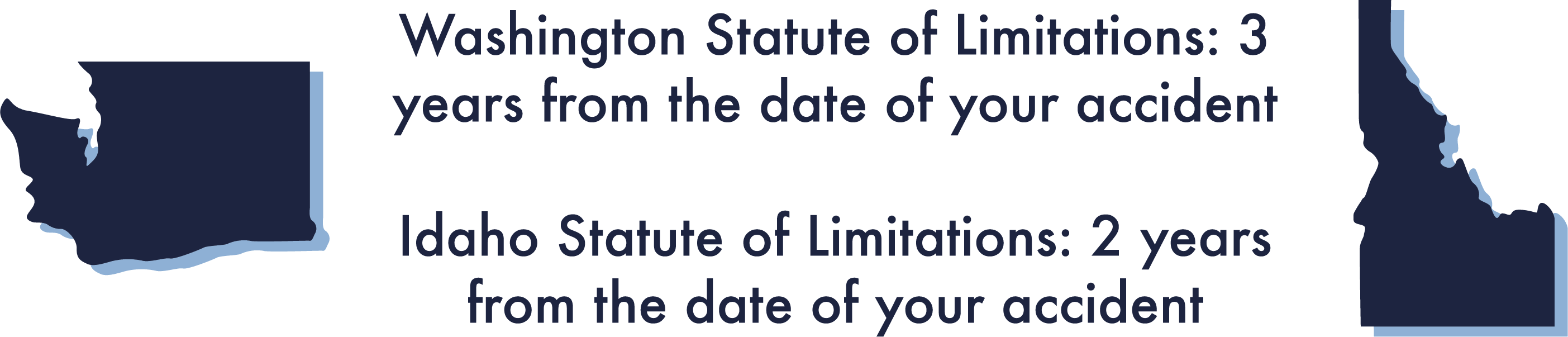 Washington Statute of Limitations: 3 years from the date of your accident

Idaho Statute of Limitations: 2 years from the date of your accident