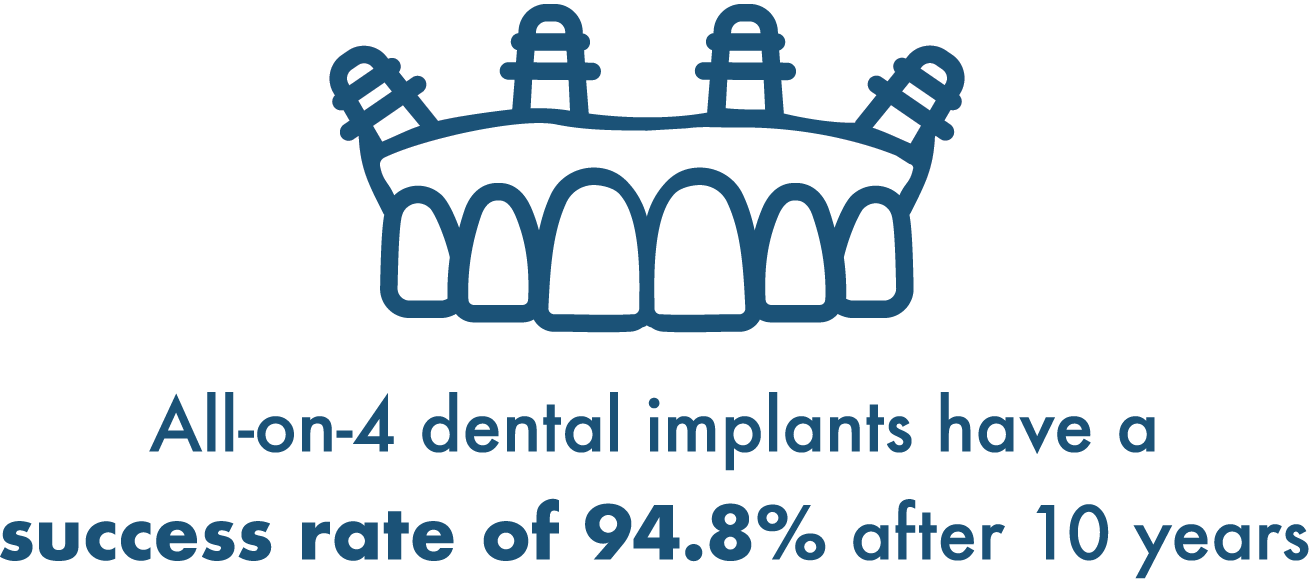 All-on-4 dental implants have a success rate of 94.8% after 10 years