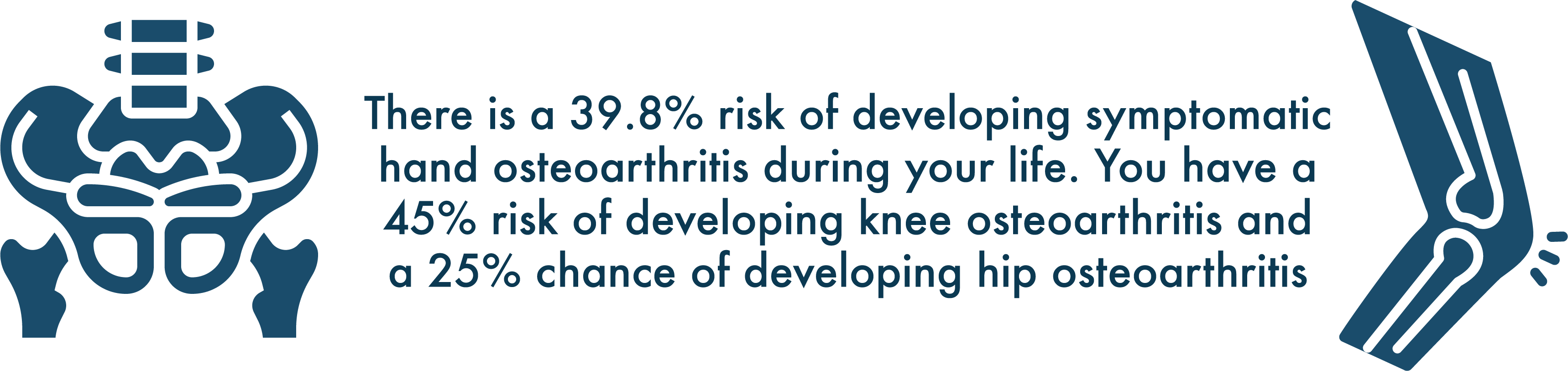 There is a 39.8% risk of developing symptomatic hand osteoarthritis during your life. You have a 45% risk of developing knee osteoarthritis and a 25% chance of developing hip osteoarthritis