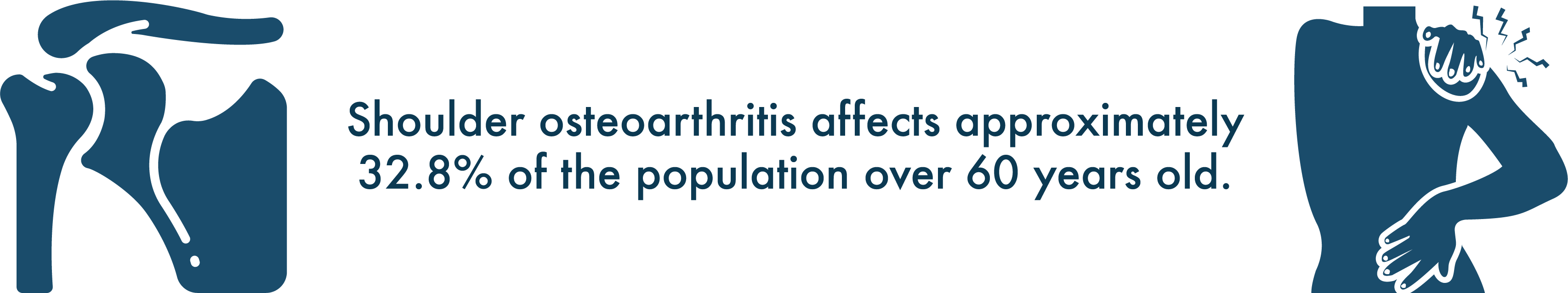 Shoulder osteoarthritis affects approximately 32.8% of the population over 60 years old.