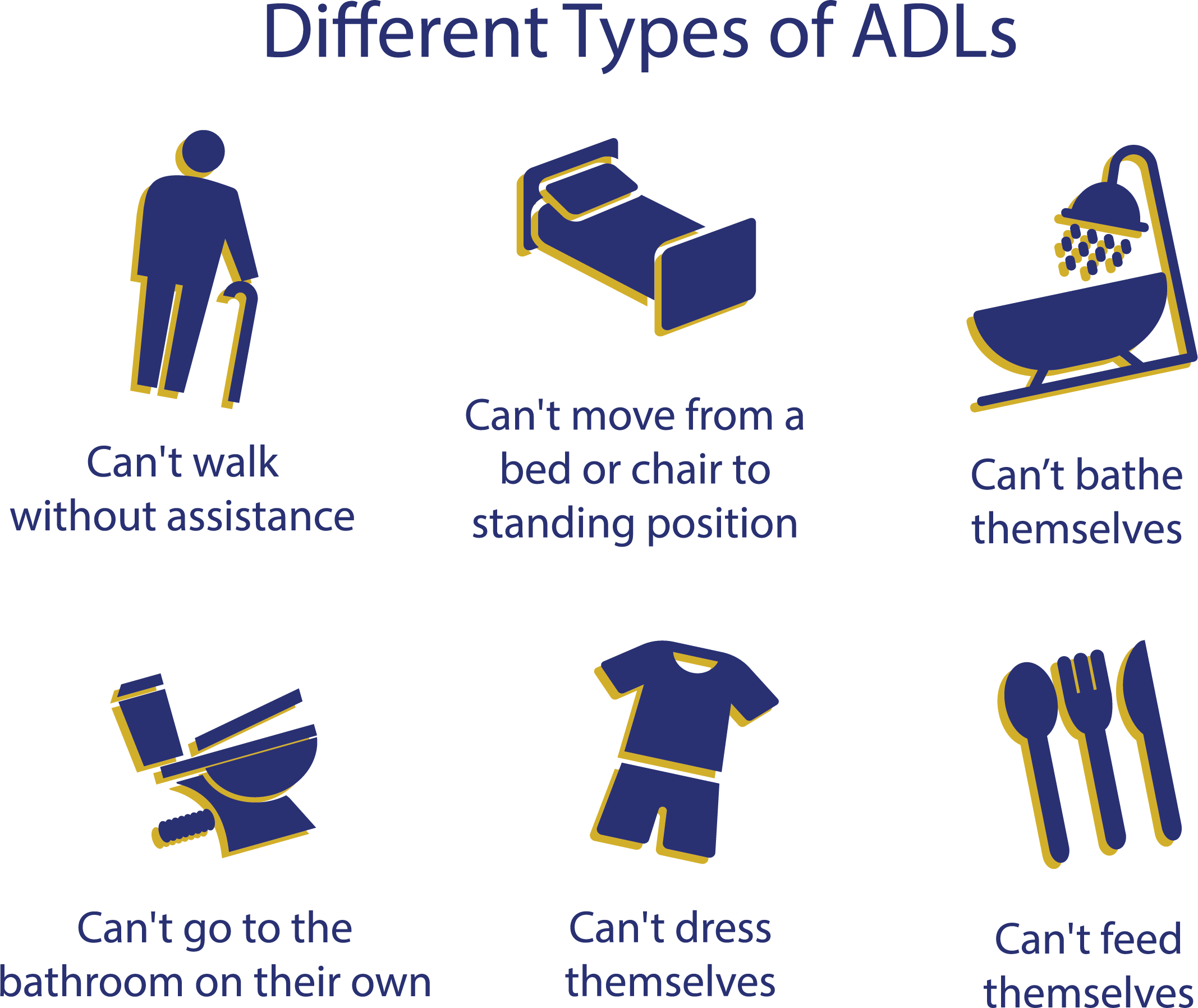 Different Types of ADLs

Can't walk without assistance

Can't move from a bed or chair to standing position

Can’t bathe themselves

Can't go to the bathroom on their own

Can't dress themselves

Can't feed themselves