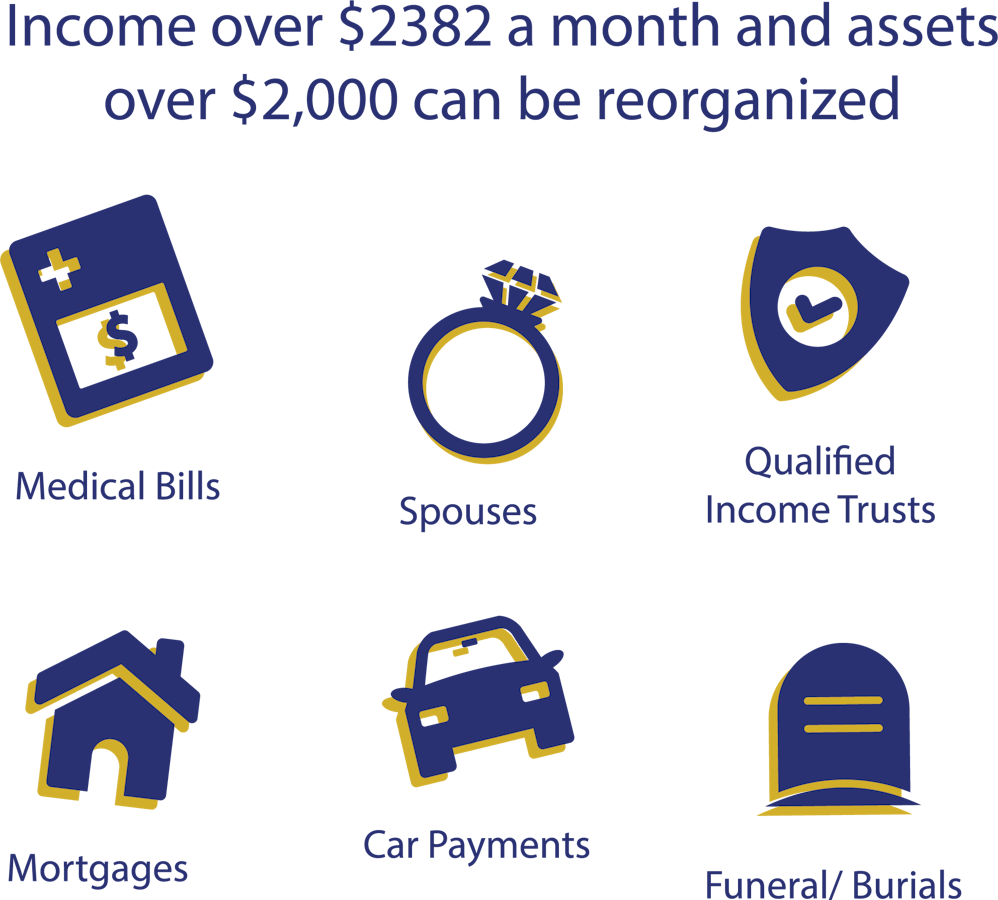 Income over \$2382 a month and assets over \$2,000 can be reorganized

\$

Medical Bills

Spouses

Qualified Income Trusts

Mortgages

Car Payments

Funeral/ Burials