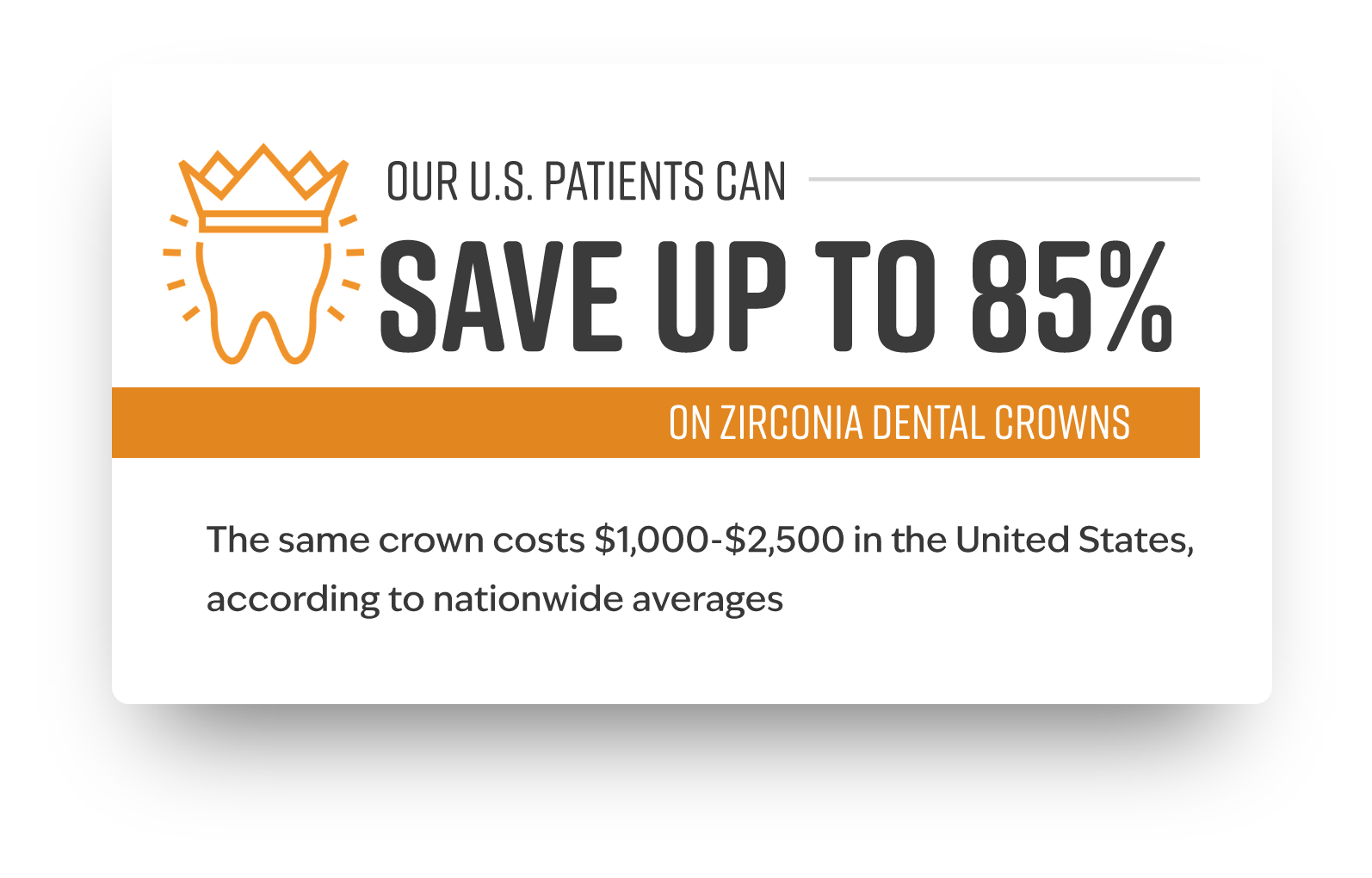 OUR U.S. PATIENTS CAN

SAVE UP TO 85%

ON ZIRCONIA DENTAL CROWNS

The same crown costs \$1,000-\$2,500 in the United States, according to nationwide averages